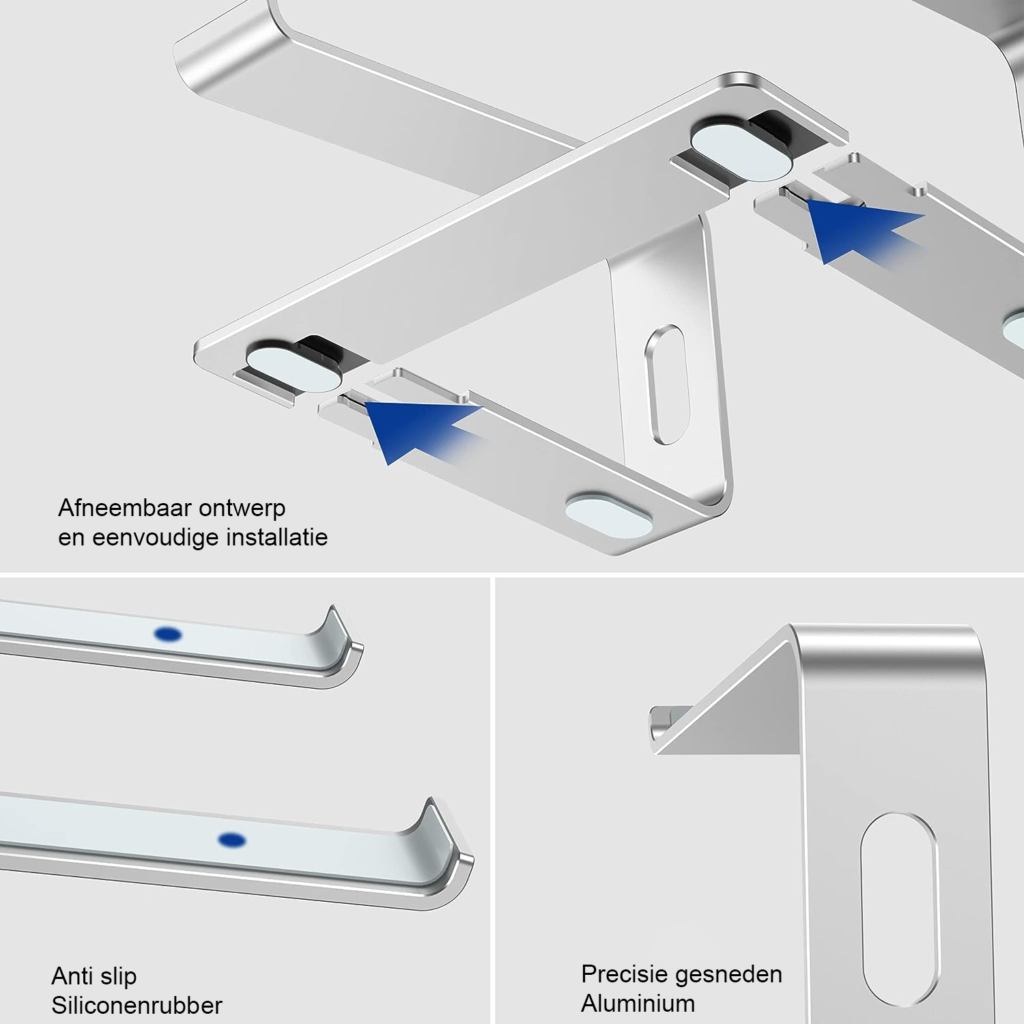 Afneembaar ontwerp
en eenvoudige installatie

Anti slip
Siliconenrubber

Precisie gesneden
Aluminium