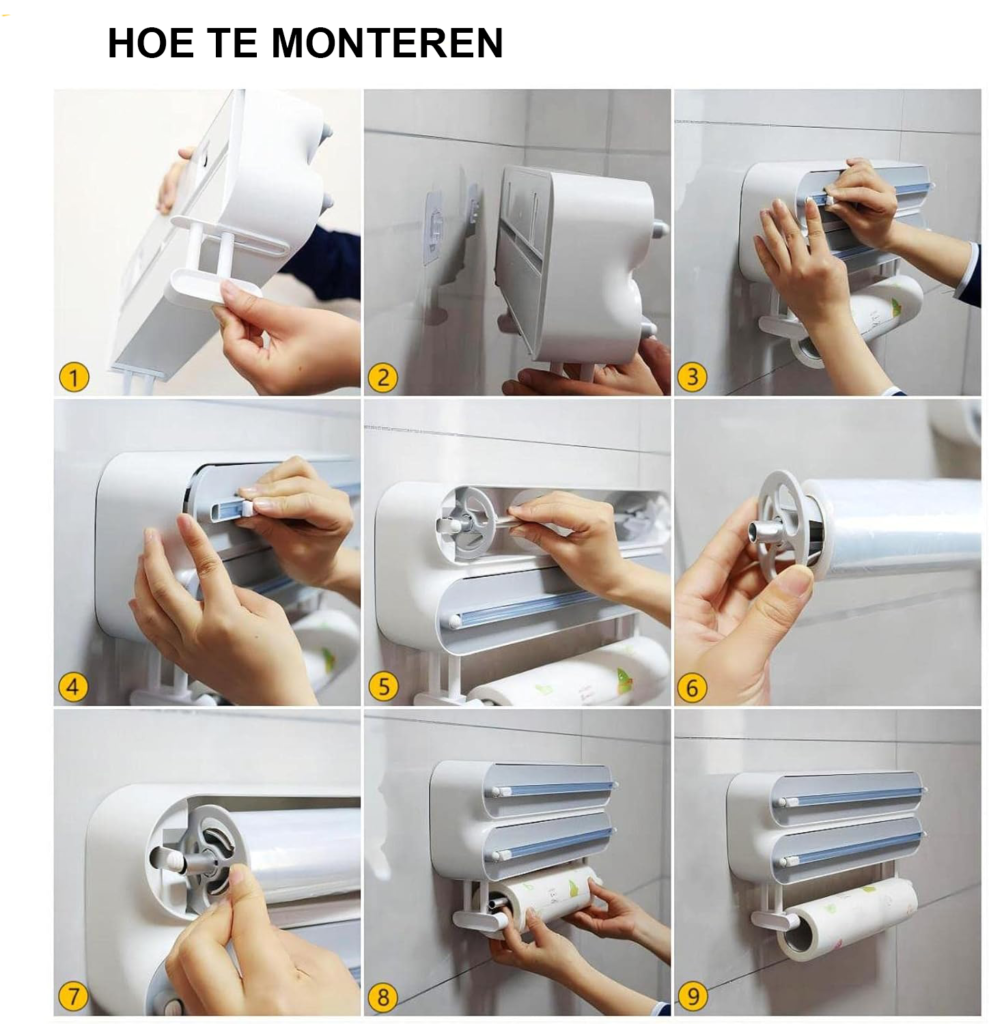 HOE TE MONTEREN

1

2

3

4

5

6

7

8

9