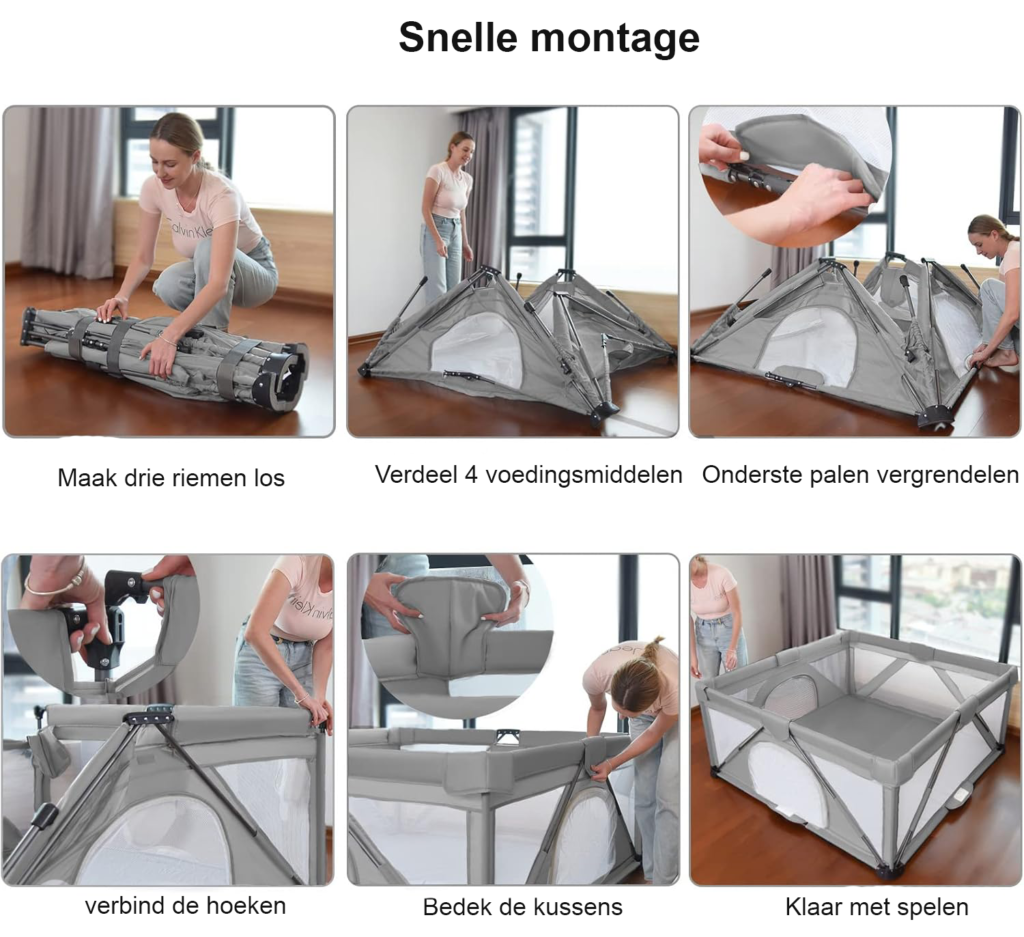 Snelle montage

Maak drie riemen los

Verdeel 4 voedingsmiddelen

Onderste palen vergrendelen

verbind de hoeken

Bedek de kussens

Klaar met spelen