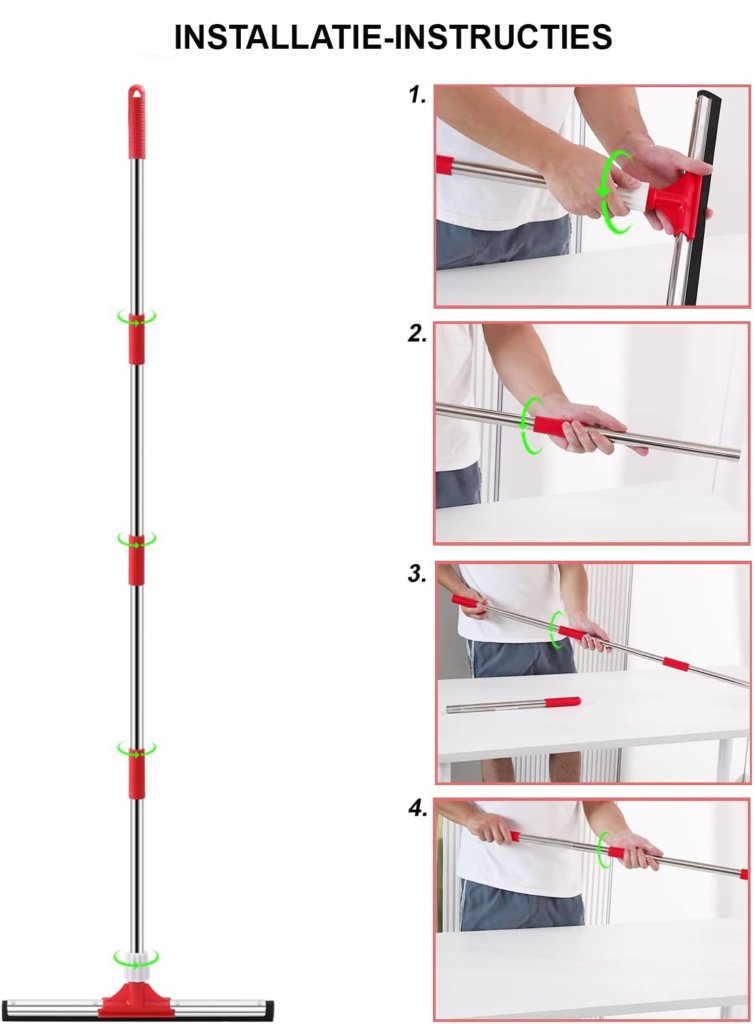 INSTALLATIE-INSTRUCTIES

1.

2.

3.

4.