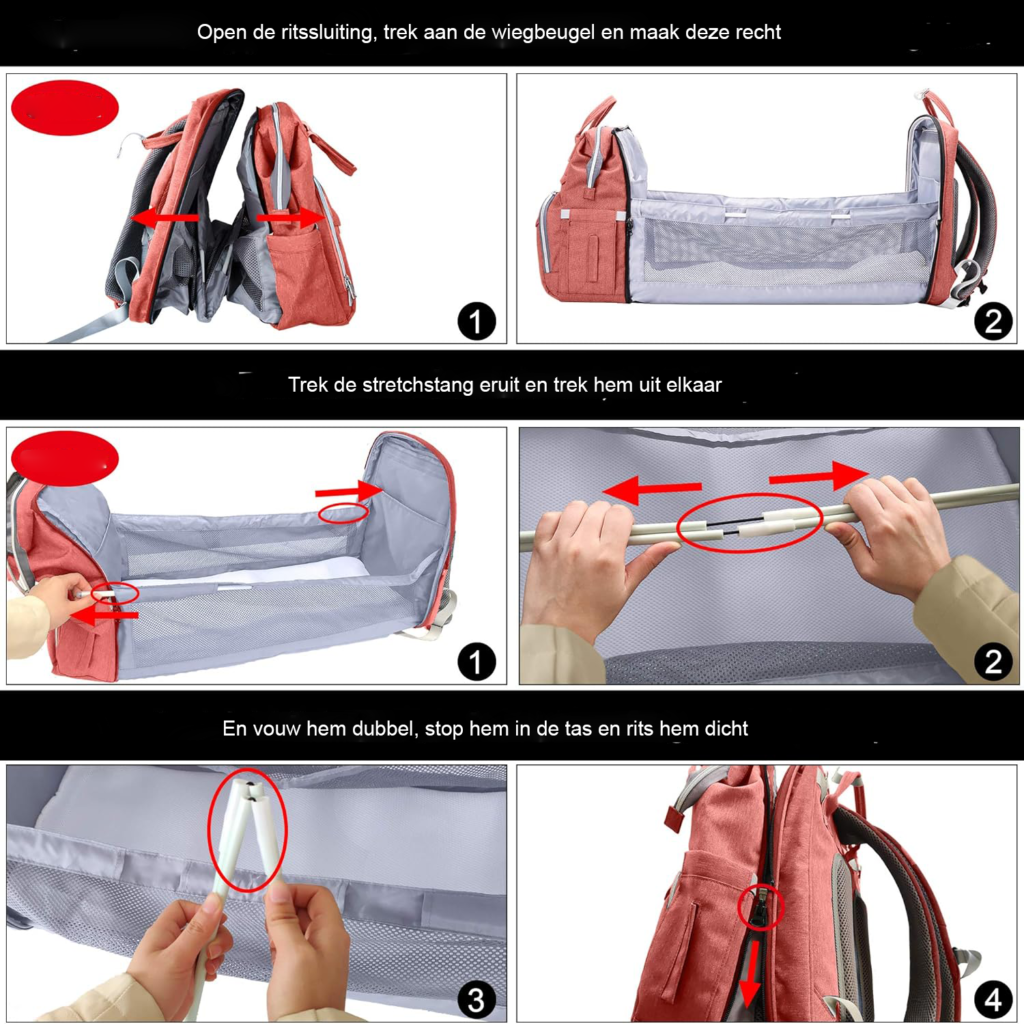 Open de ritssluiting, trek aan de wiegbeugel en maak deze recht

1

2

Trek de stretchstang eruit en trek hem uit elkaar

1

2

En vouw hem dubbel, stop hem in de tas en rits hem dicht

3

4