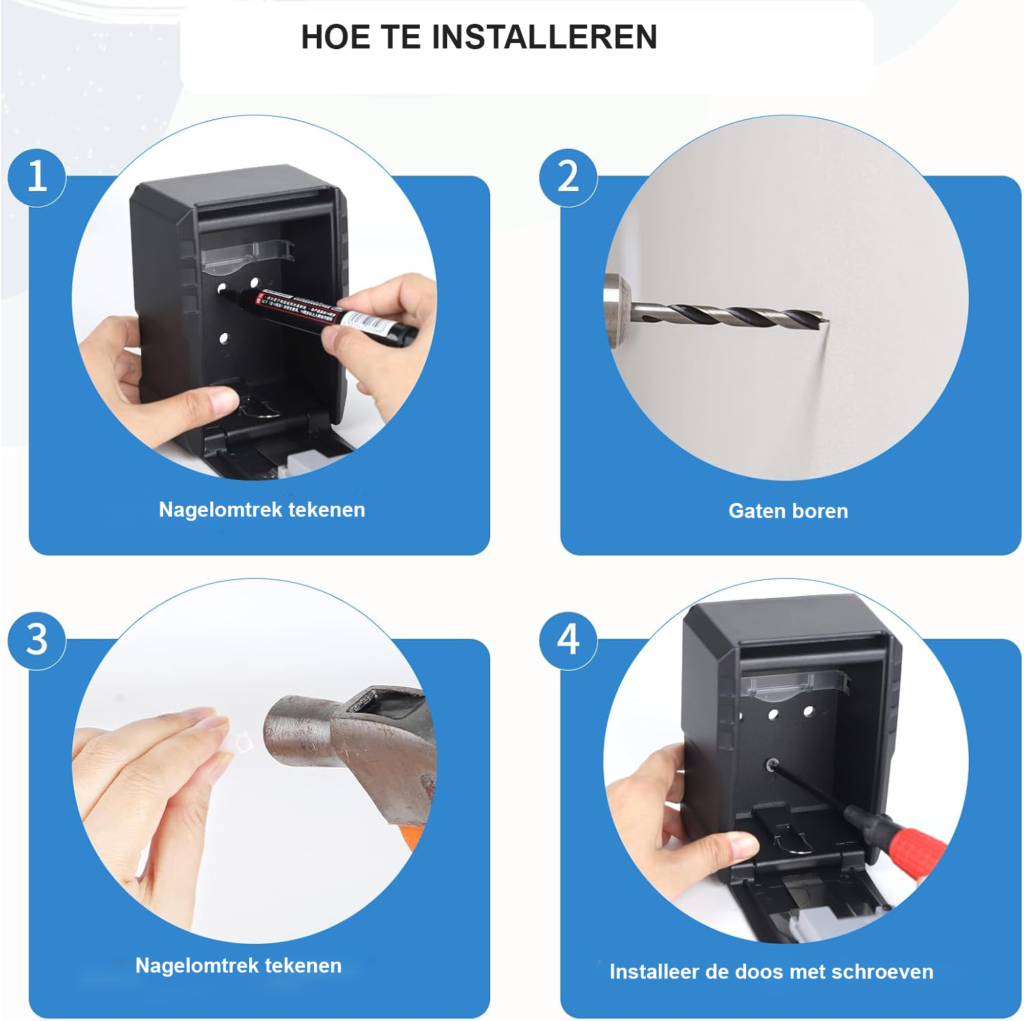 HOE TE INSTALLEREN

1

Nagelomtrek tekenen

2

Gaten boren

3

Nagelomtrek tekenen

4

Installeer de doos met schroeven