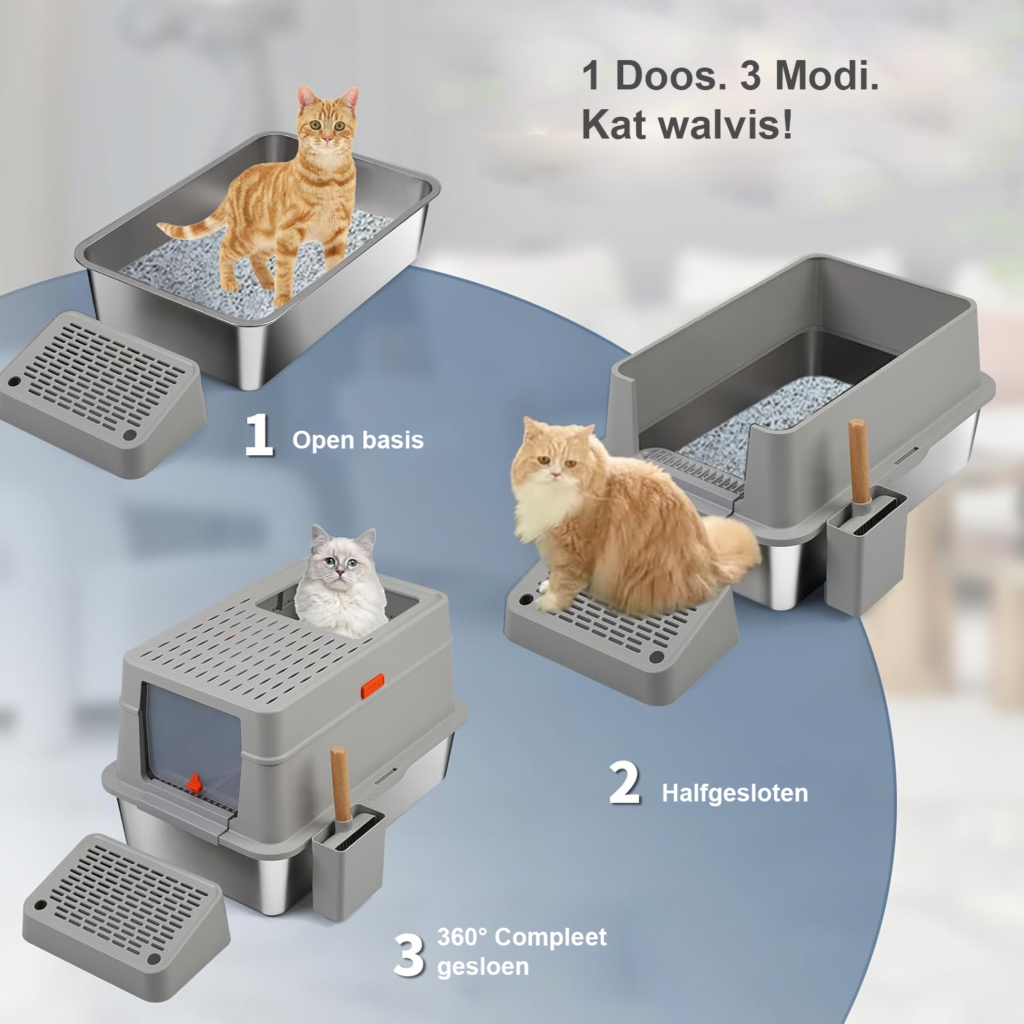 1 Doos. 3 Modi.
Kat walvis!

1 Open basis

2 Halfgesloten

3 360° Compleet gesloen