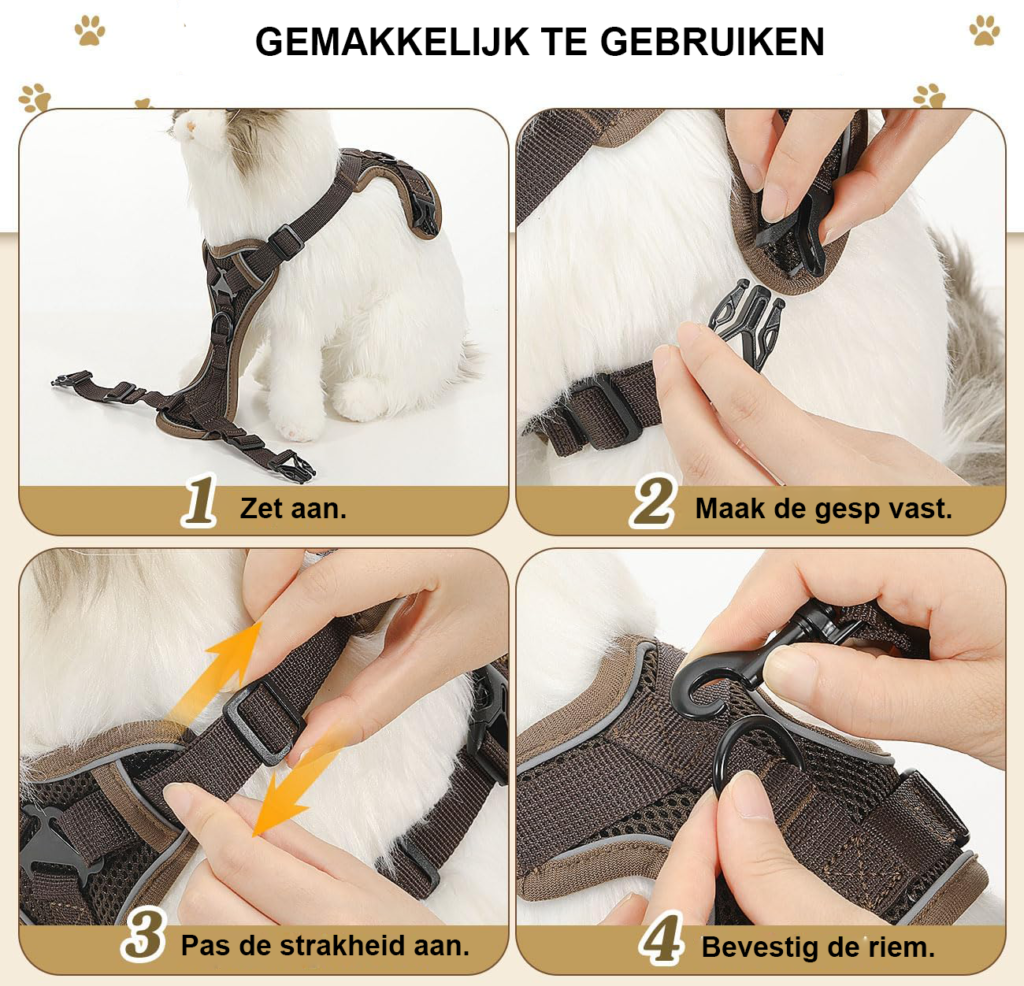 GEMAKKELIJK TE GEBRUIKEN

1 Zet aan.

2 Maak de gesp vast.

3 Pas de strakheid aan.

4 Bevestig de riem.