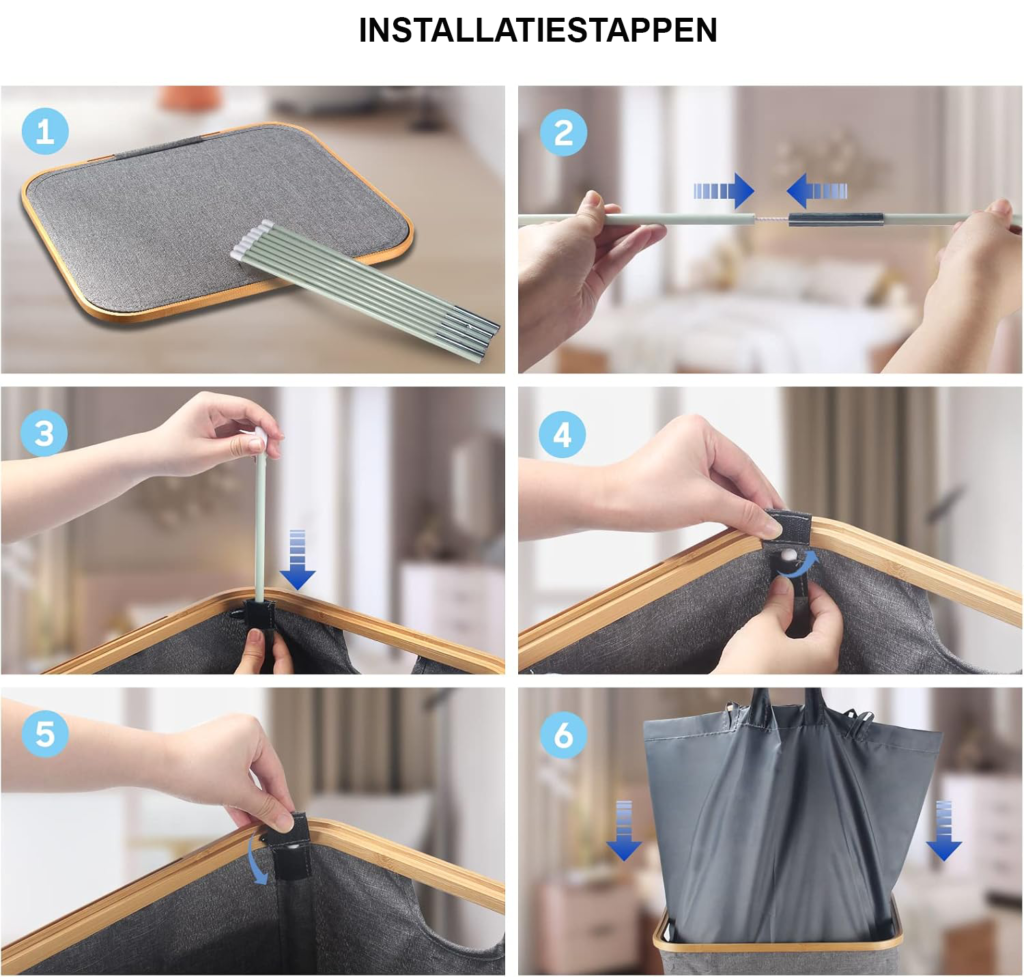 INSTALLATIESTAPPEN

1

2

3

4

5

6