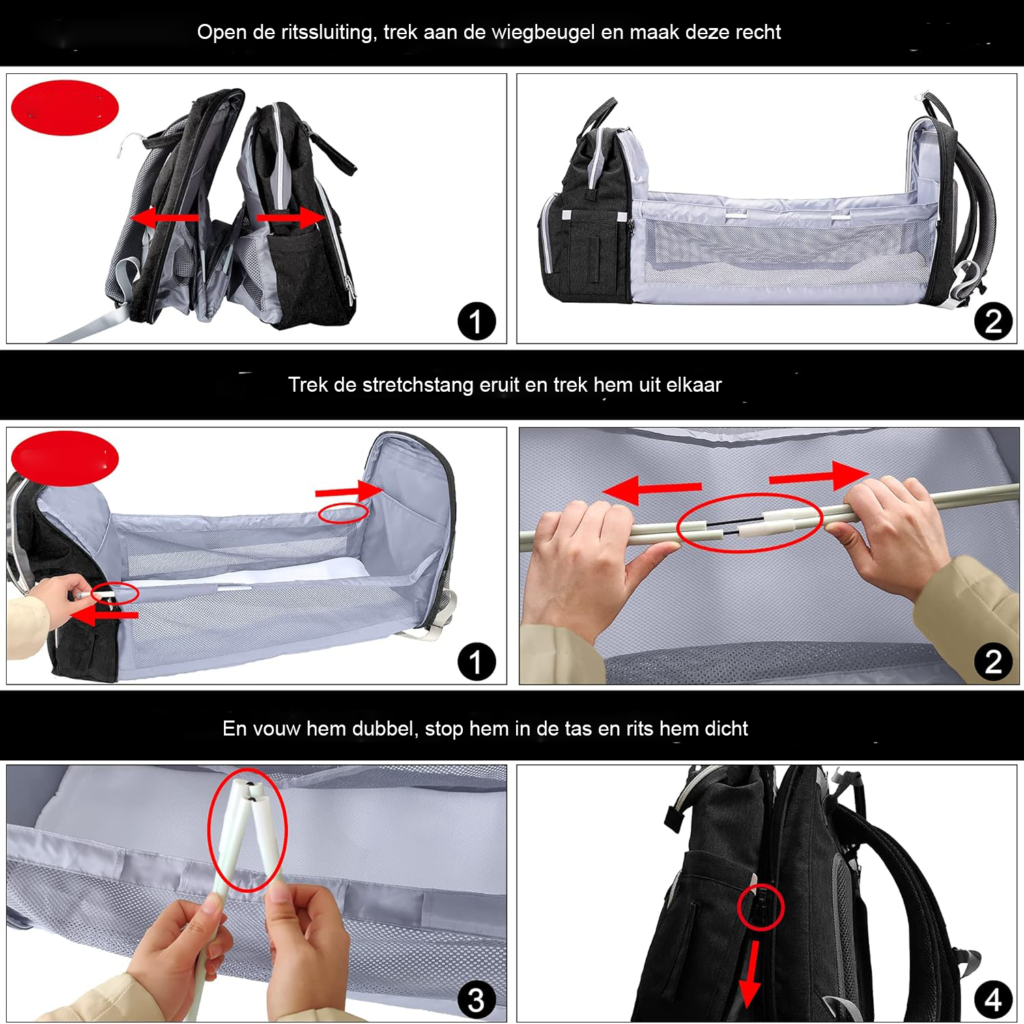 Open de ritssluiting, trek aan de wiegbeugel en maak deze recht

1

2

Trek de stretchstang eruit en trek hem uit elkaar

1

2

En vouw hem dubbel, stop hem in de tas en rits hem dicht

3

4