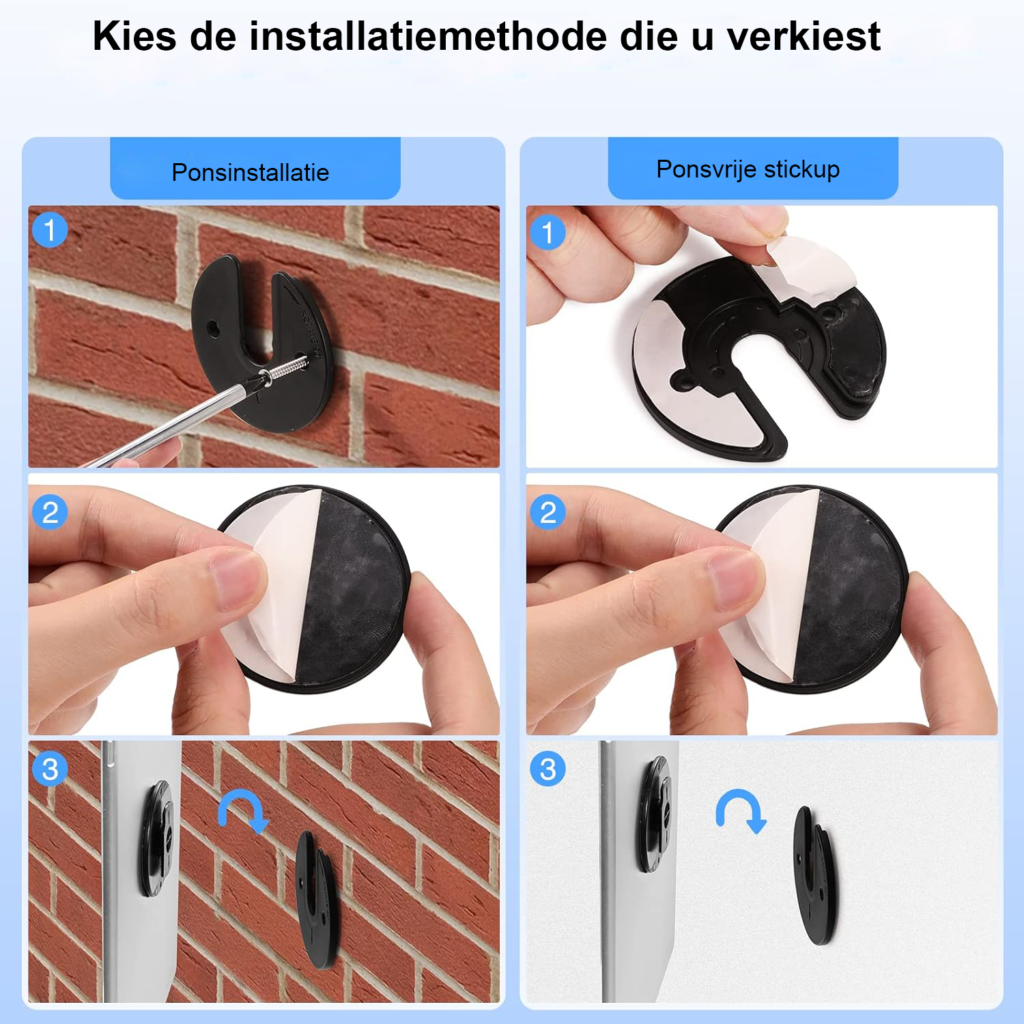 Kies de installatiemethode die u verkiest

Ponsinstallatie

1

2

3

Ponsvrije stickup

1

2

3