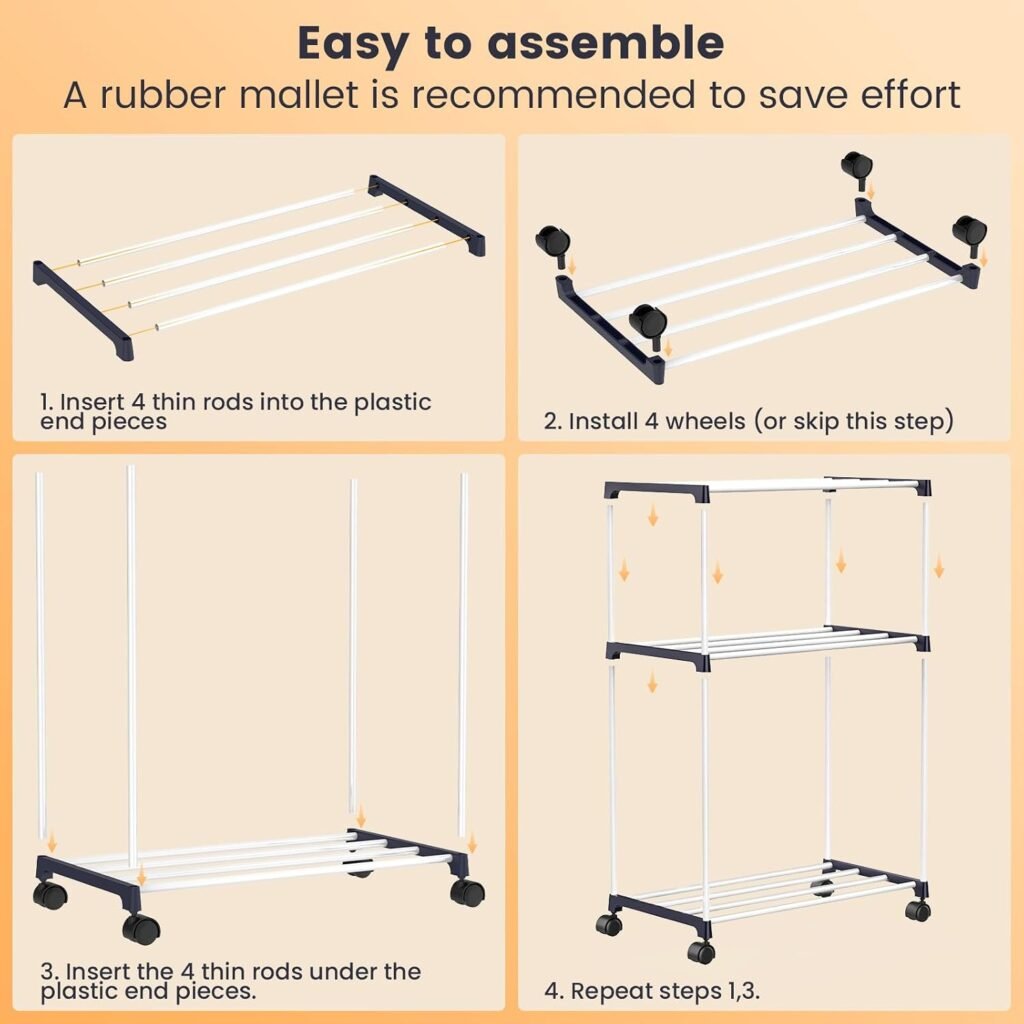 Easy to assemble
A rubber mallet is recommended to save effort

1. Insert 4 thin rods into the plastic end pieces

2. Install 4 wheels (or skip this step)

3. Insert the 4 thin rods under the plastic end pieces.

4. Repeat steps 1,3.