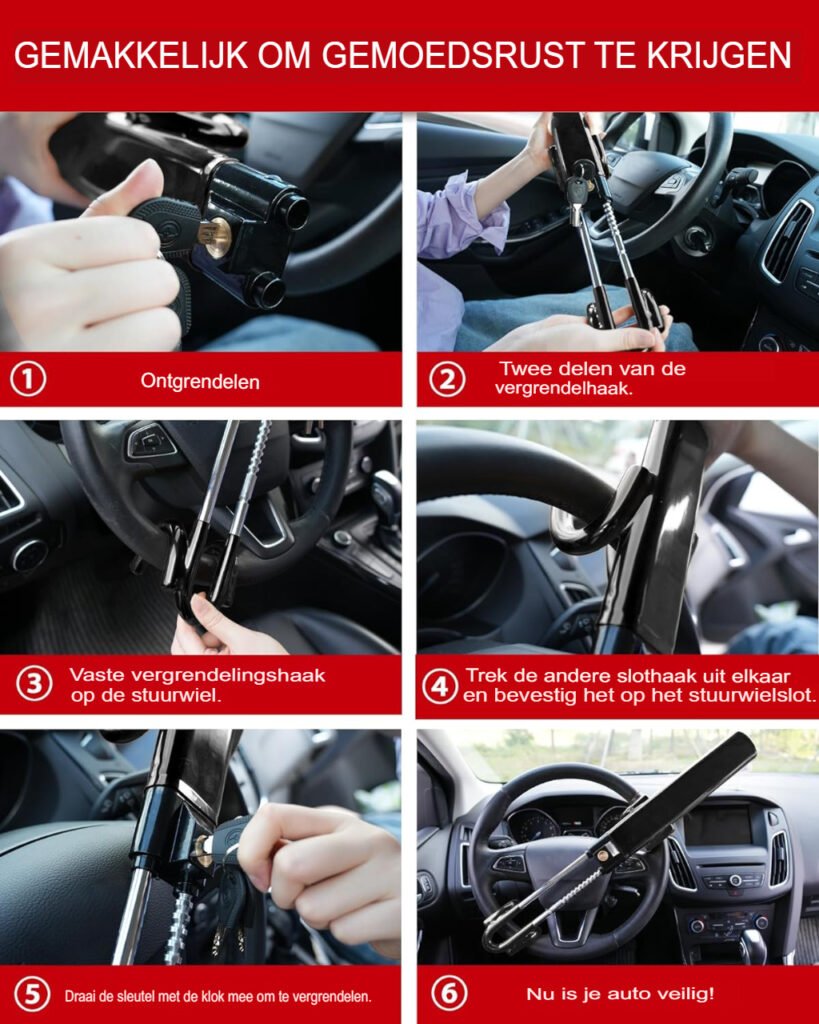 GEMAKKELIJK OM GEMOEDSRUST TE KRIJGEN

① Ontgrendelen

② Twee delen van de vergrendelhaak.

③ Vaste vergrendelingshaak op de stuurwiel.

④ Trek de andere slothaak uit elkaar en bevestig het op het stuurwielslot.

⑤ Draai de sleutel met de klok mee om te vergrendelen.

⑥ Nu is je auto veilig!