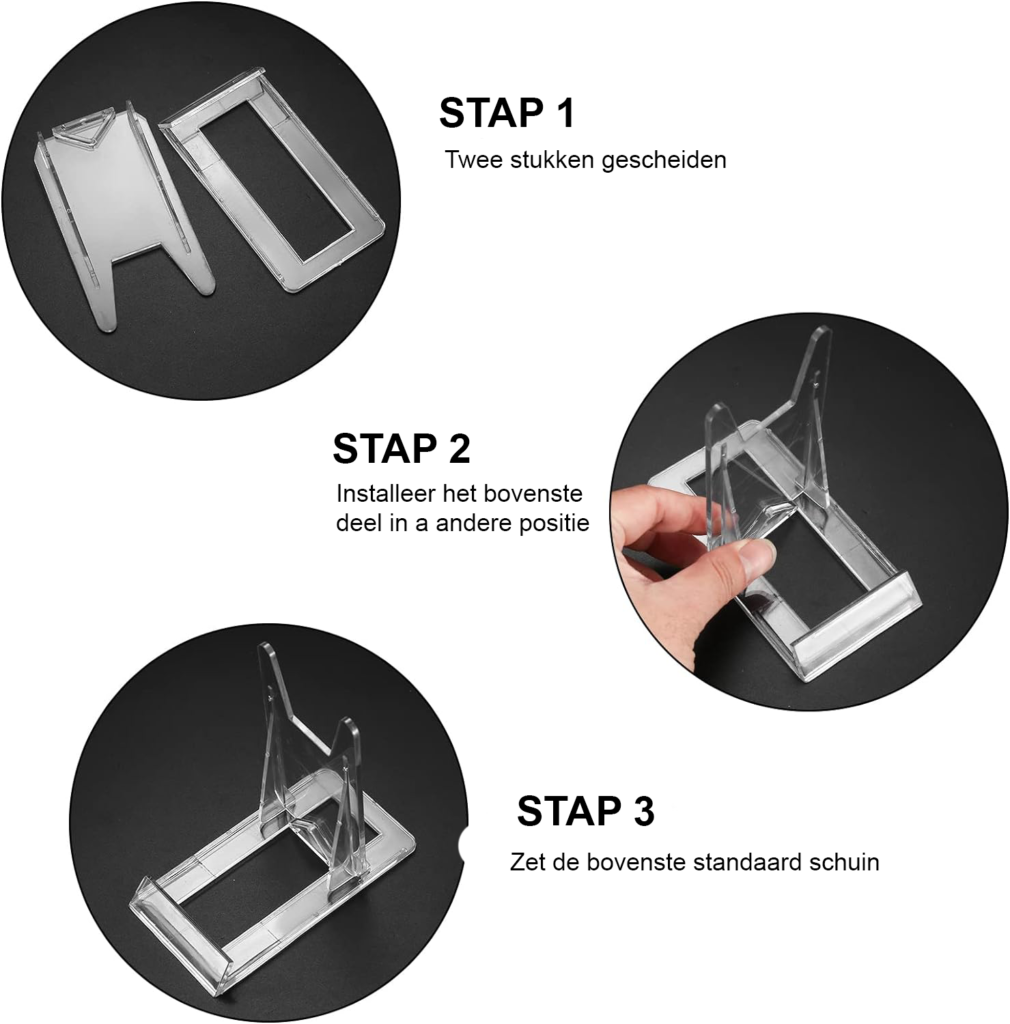 STAP 1
Twee stukken gescheiden

STAP 2
Installeer het bovenste deel in a andere positie

STAP 3
Zet de bovenste standaard schuin