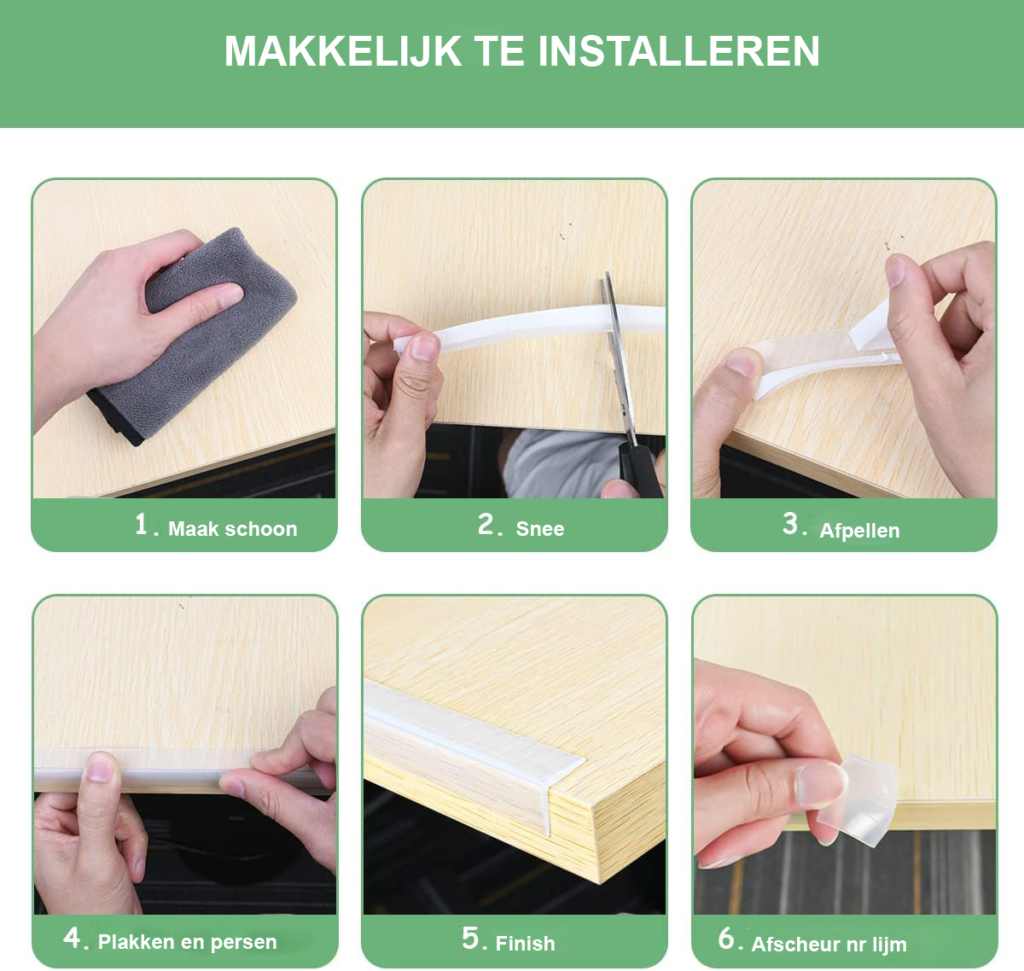 MAKKELIJK TE INSTALLEREN

1. Maak schoon

2. Snee

3. Afpellen

4. Plakken en persen

5. Finish

6. Afscheur nr lijm