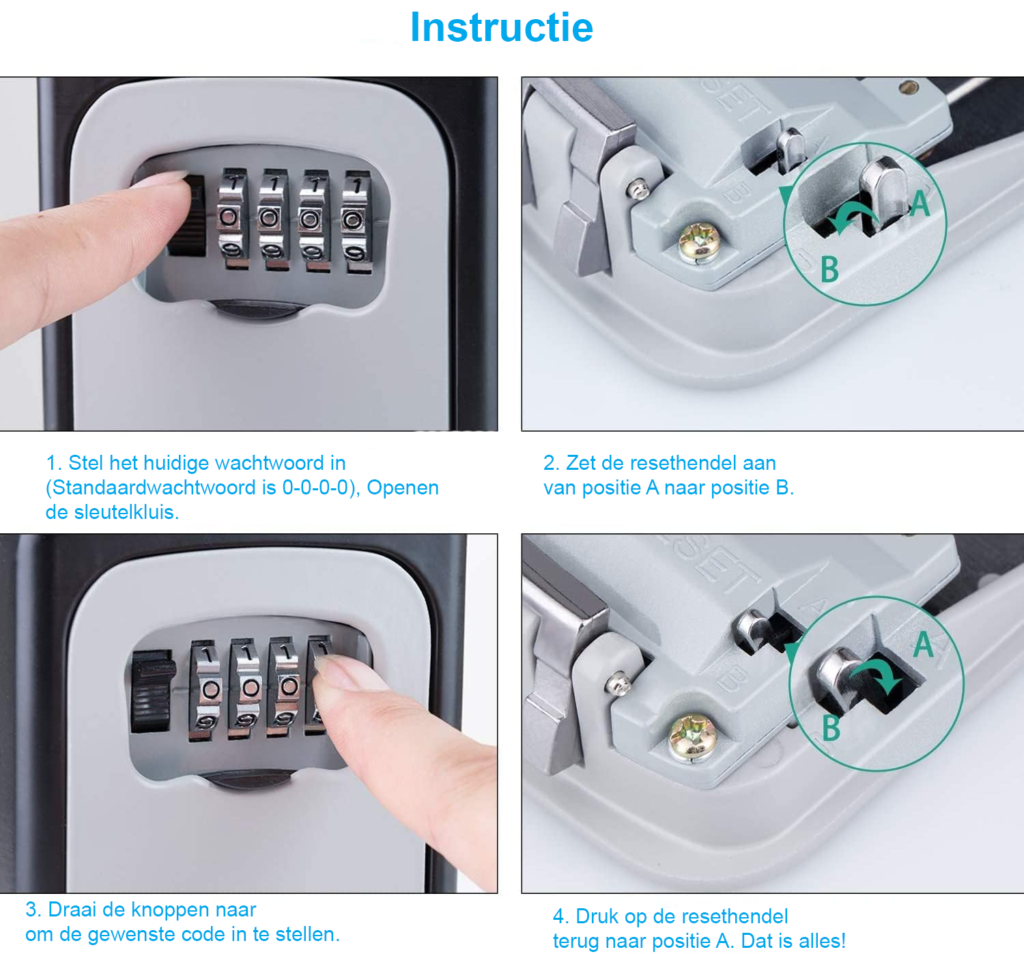 Instructie

A

B

1. Stel het huidige wachtwoord in (Standaardwachtwoord is 0-0-0-0), Openen de sleutelkluis.

2. Zet de resethendel aan van positie A naar positie B.

A

B

3. Draai de knoppen naar om de gewenste code in te stellen.

4. Druk op de resethendel terug naar positie A. Dat is alles!